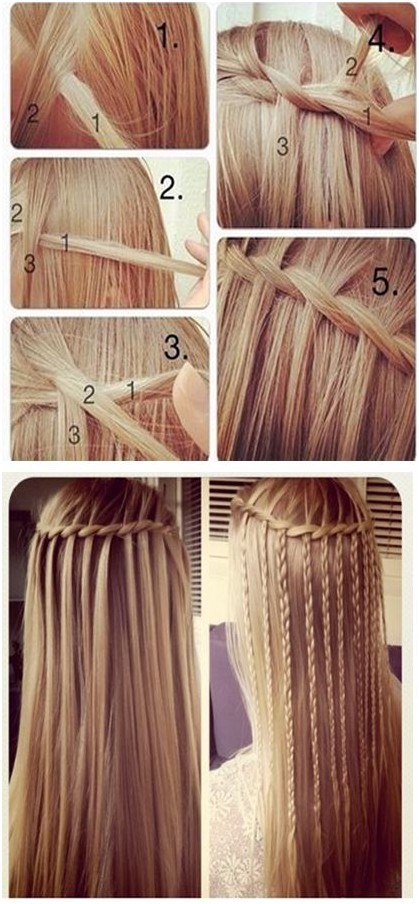 1.
2
1

2.
2
1
3

3.
2
1
3

4.
2
1
3

5.